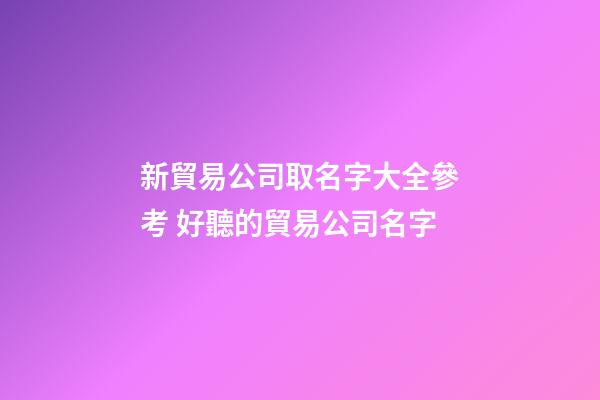 新貿易公司取名字大全參考 好聽的貿易公司名字